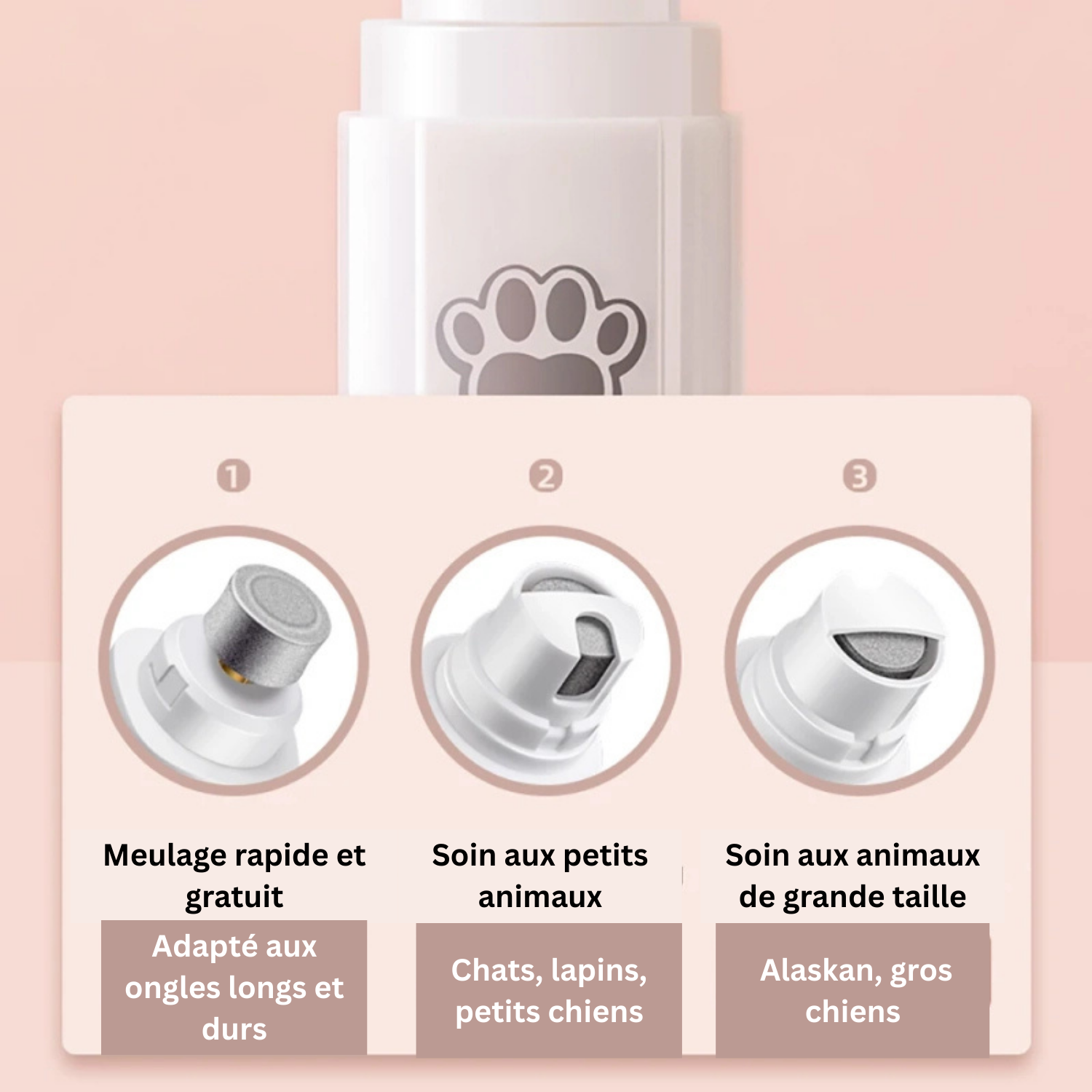 1

Meulage rapide et gratuit

Adapté aux ongles longs et durs

2

Soin aux petits animaux

Chats, lapins, petits chiens

3

Soin aux animaux de grande taille

Alaskan, gros chiens